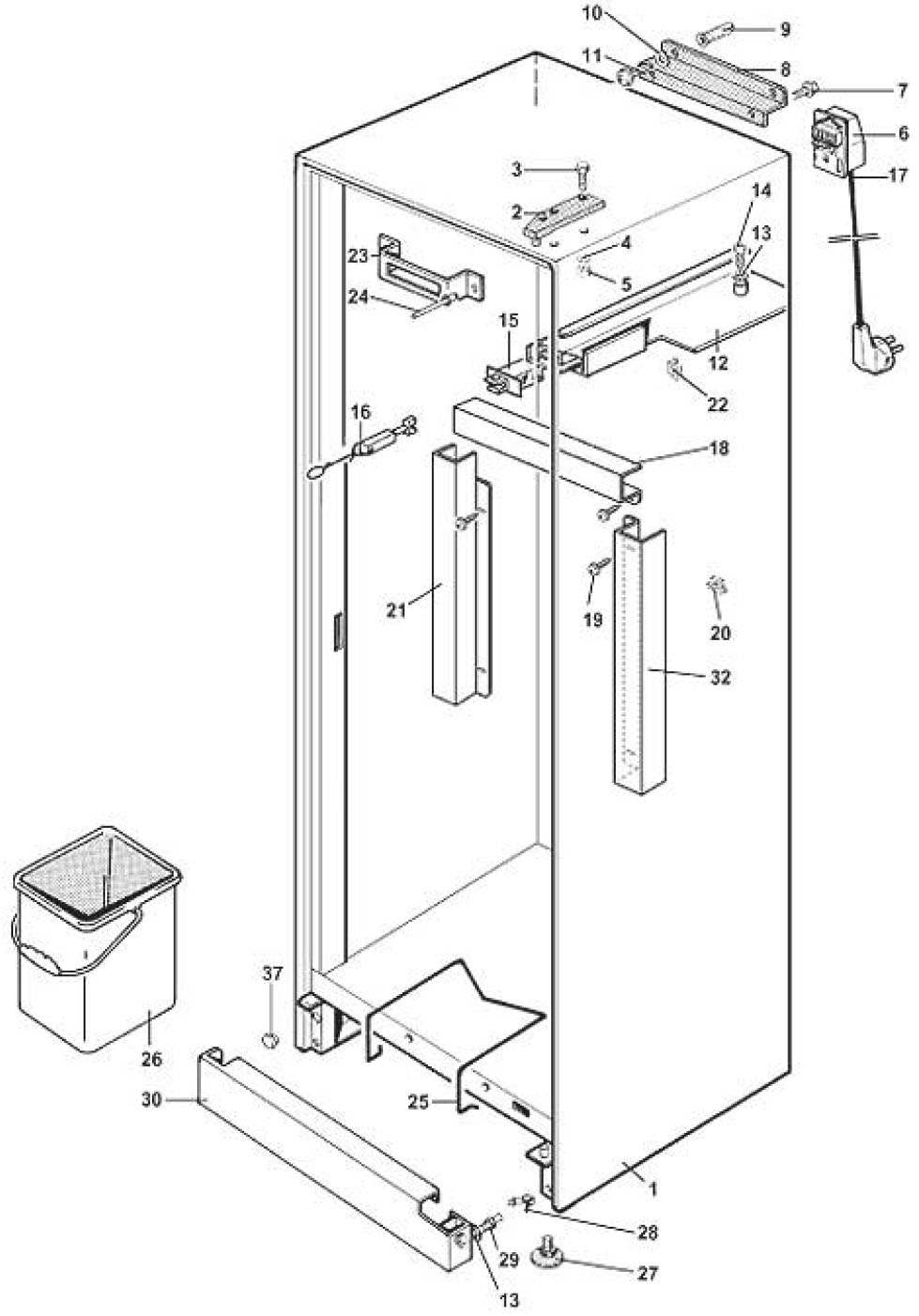 10
9
11
8
7
6
17
3
2
14
13
4
5
23
24
15
12
22
16
18
21
19
20
32
37
26
30
25
1
28
29
27
13