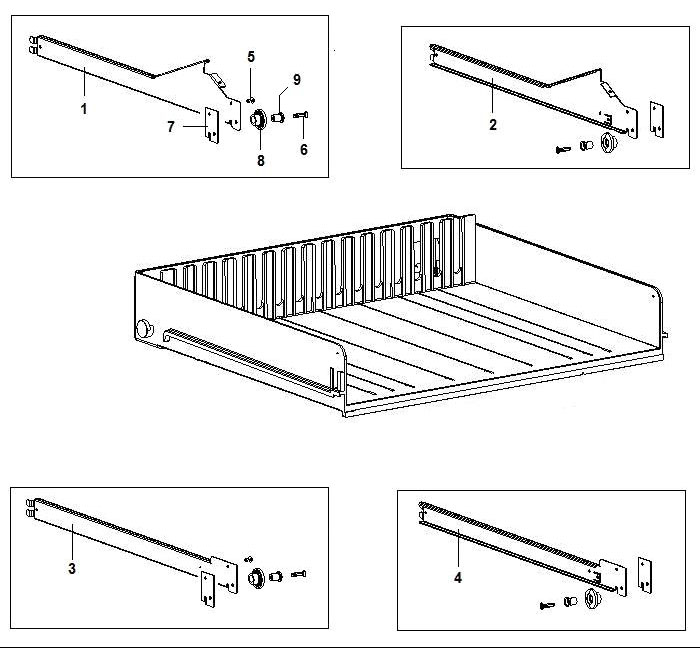 1
5
9
7
8
6
2
3
4