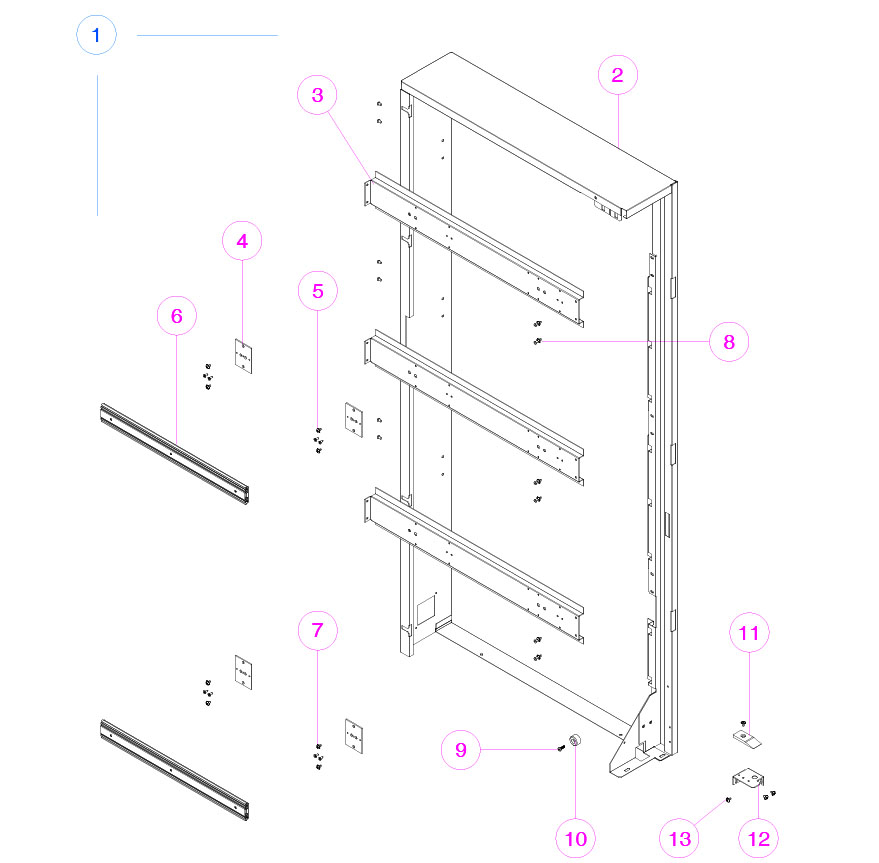 1
2
3
4
5
6
8
7
11
9
10
13
12