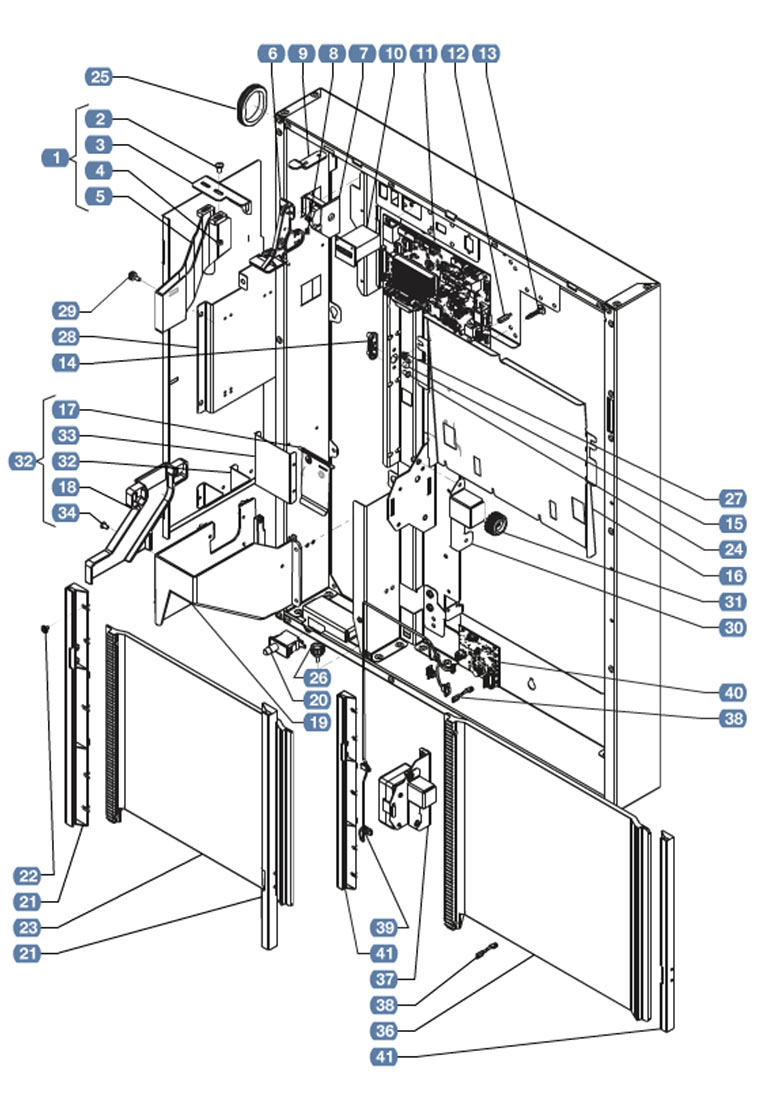 6 9 8 7 10 11 12 13
25
1
2
3
4
5
29
28
14
32
17
33
32
18
34
27
15
24
16
31
30
26
20
19
40
38
22
21
23
21
39
41
37
38
36
41