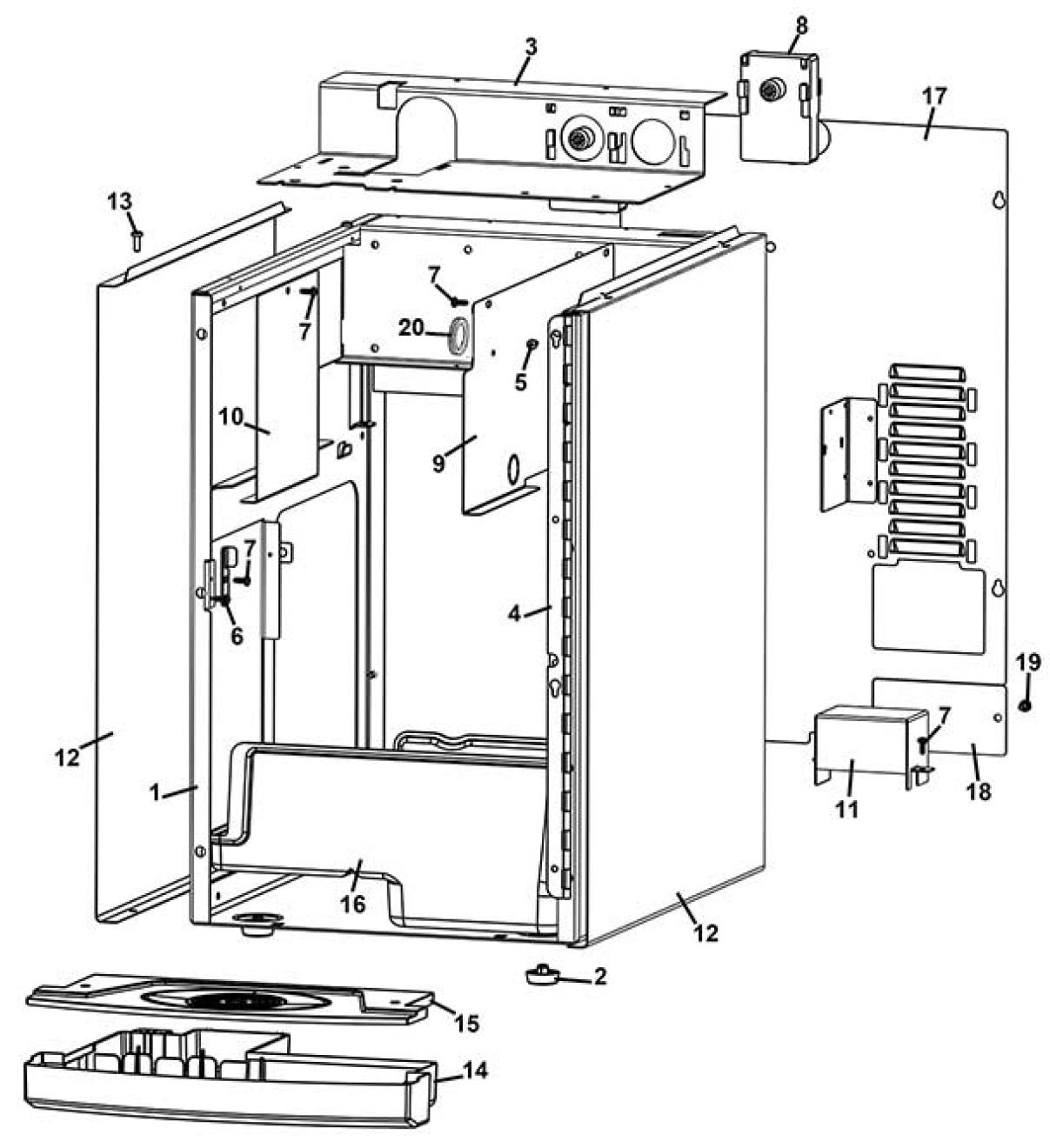 3
8
17
13
7
7
20
5
10
9
7
6
4
19
7
12
1
11
18
16
12
2
15
14