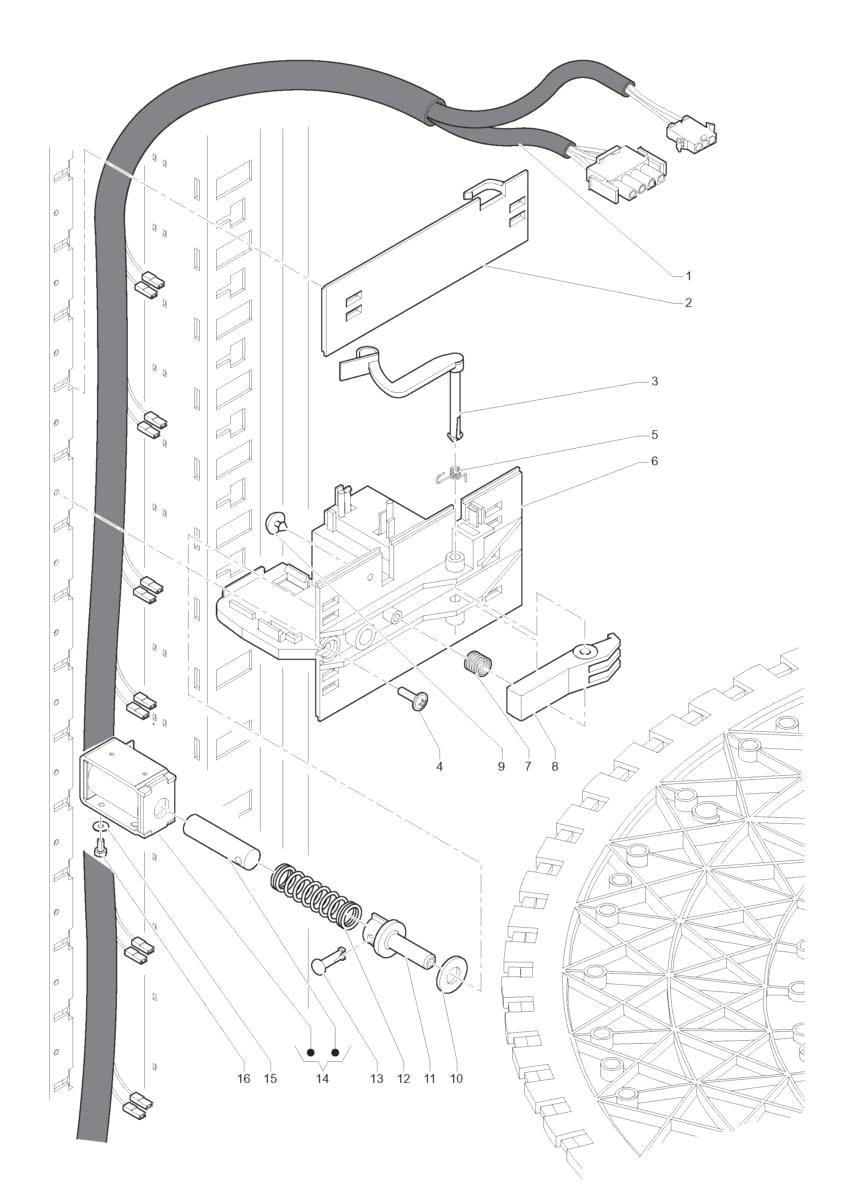 1
2
3
5
6
4
9
7
8
16
15
14
13
12
11
10