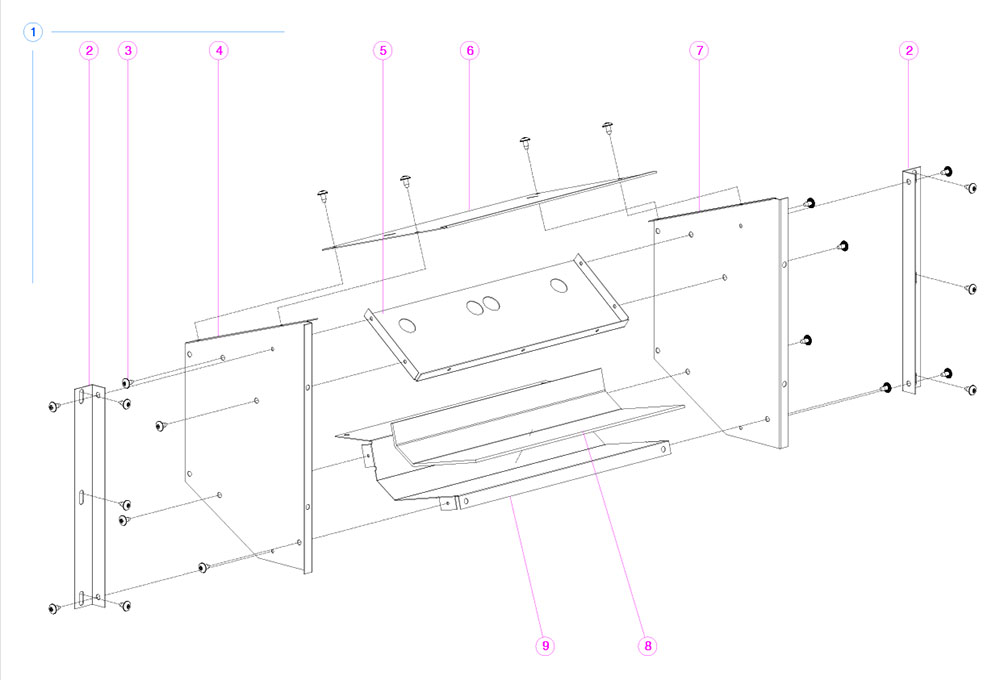 1
2
3
4
5
6
7
2
9
8