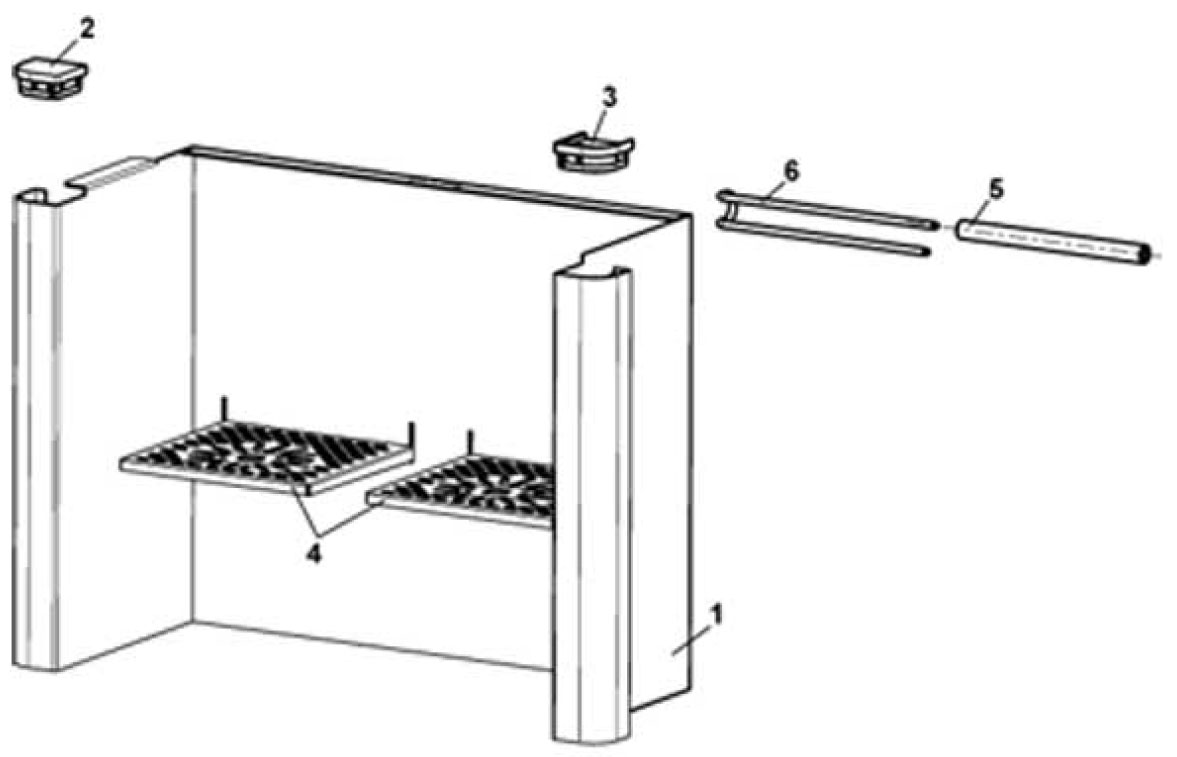 2
3
6
5
4
1