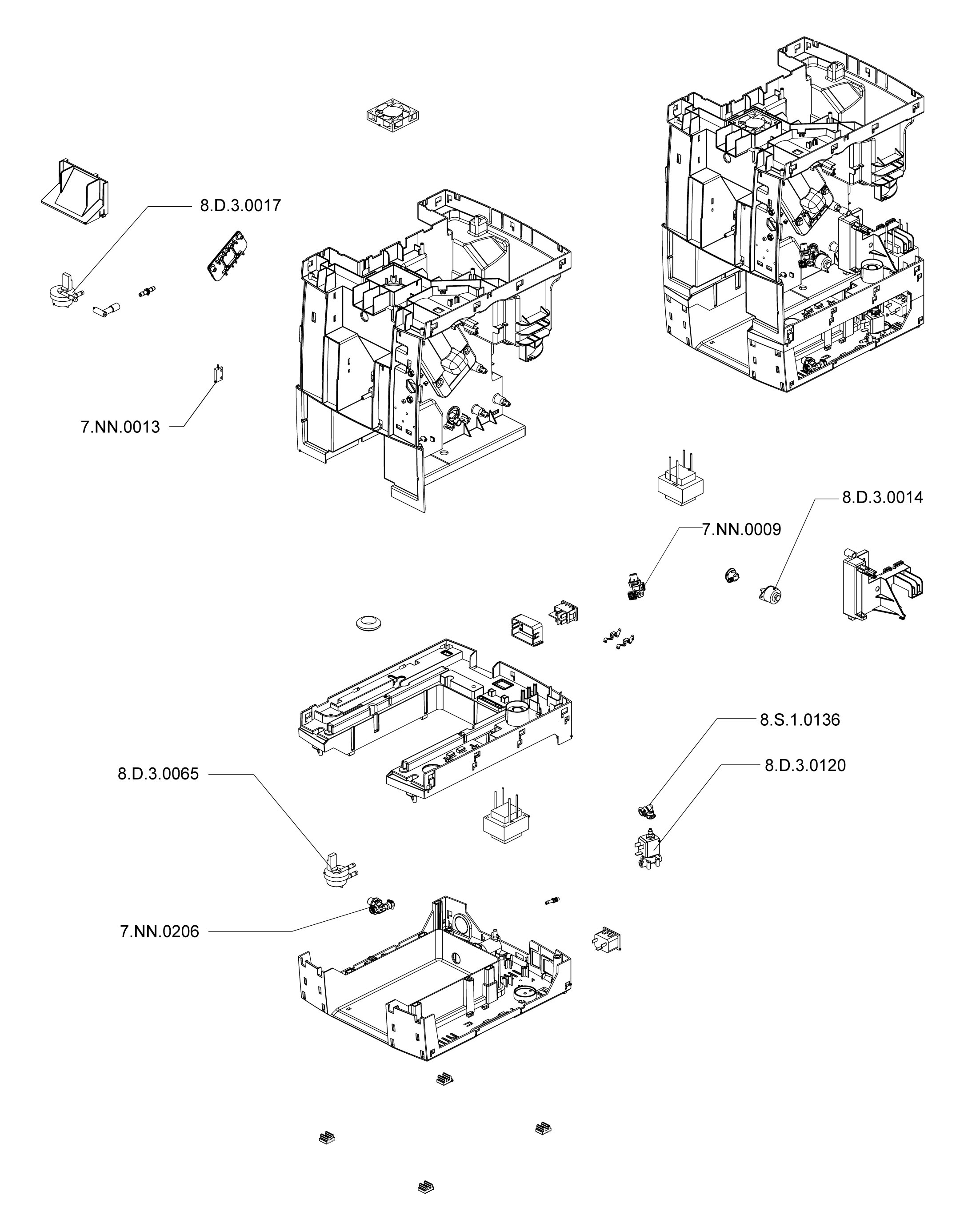 8.D.3.0017

7.NN.0013

8.D.3.0014

7.NN.0009

8.S.1.0136

8.D.3.0120

8.D.3.0065

7.NN.0206