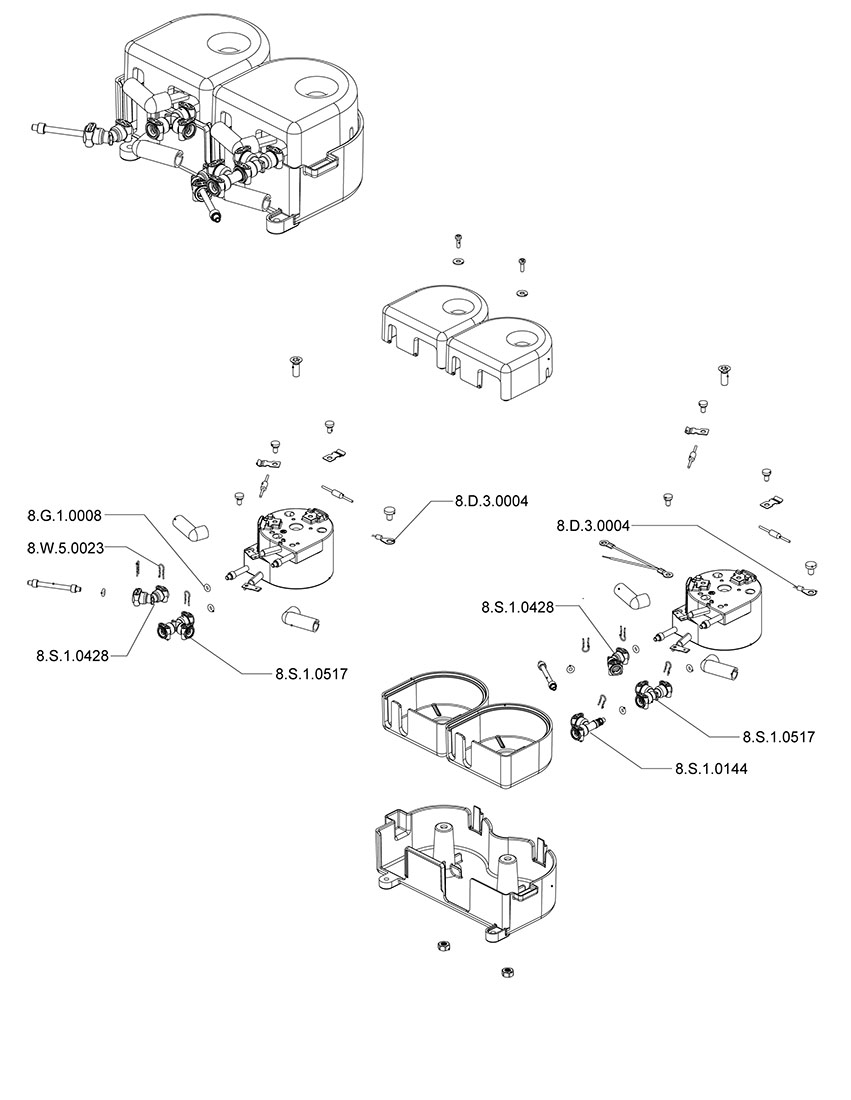 8.G.1.0008

8.W.5.0023

8.S.1.0428

8.S.1.0517

8.D.3.0004

8.D.3.0004

8.S.1.0428

8.S.1.0517

8.S.1.0144